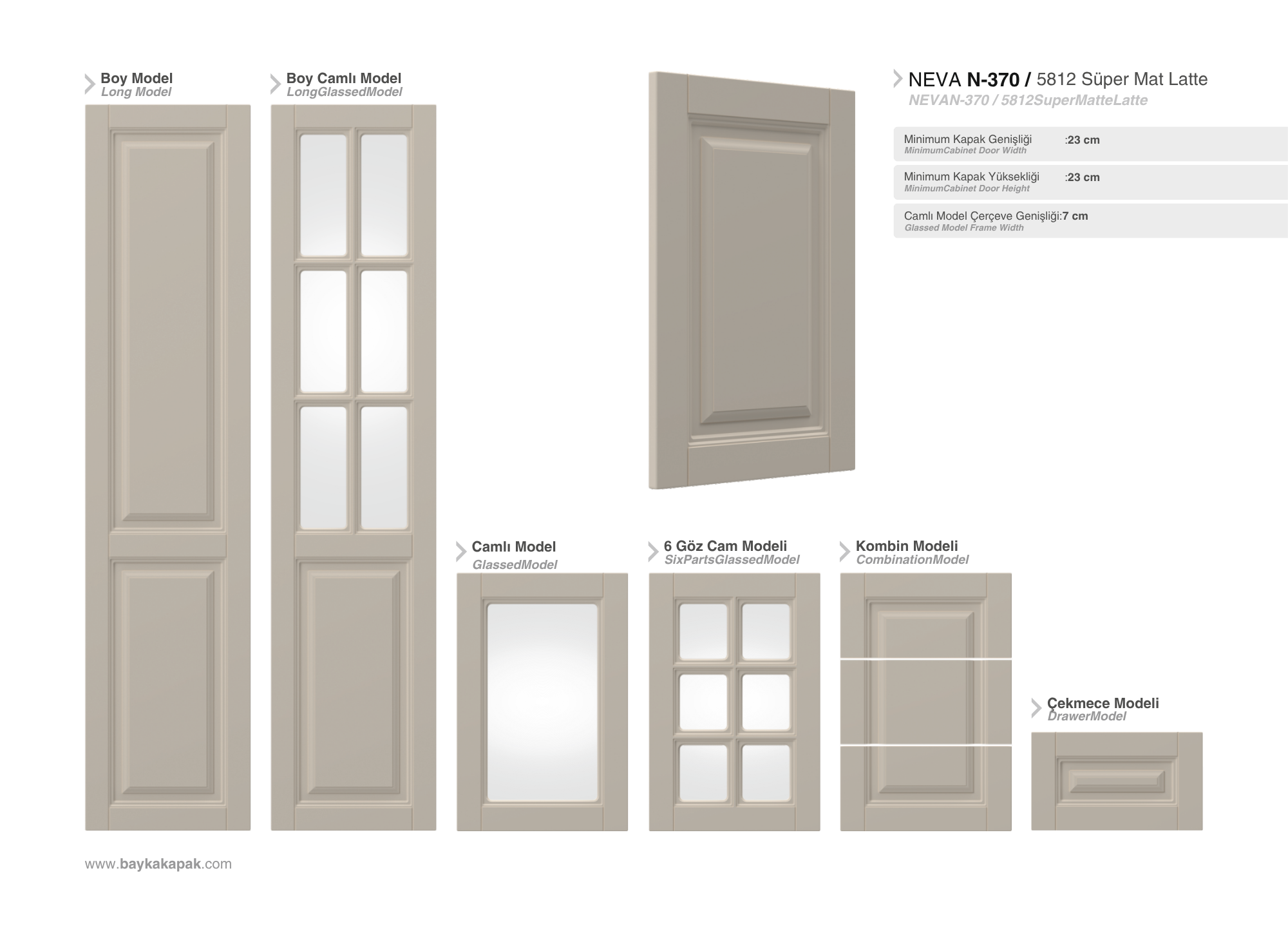 Boy Model
Long Model

Boy Camlı Model
LongGlassedModel

NEVA N-370 / 5812 Süper Mat Latte
NEVAN-370 / 5812SuperMatteLatte

Minimum Kapak Genişliği :23 cm
MinimumCabinet Door Width

Minimum Kapak Yüksekliği :23 cm
MinimumCabinet Door Height

Camlı Model Çerçeve Genişliği:7 cm
Glassed Model Frame Width

Camlı Model
GlassedModel

6 Göz Cam Modeli
SixPartsGlassedModel

Kombin Modeli
CombinationModel

Çekmece Modeli
DrawerModel

www.baykakapak.com