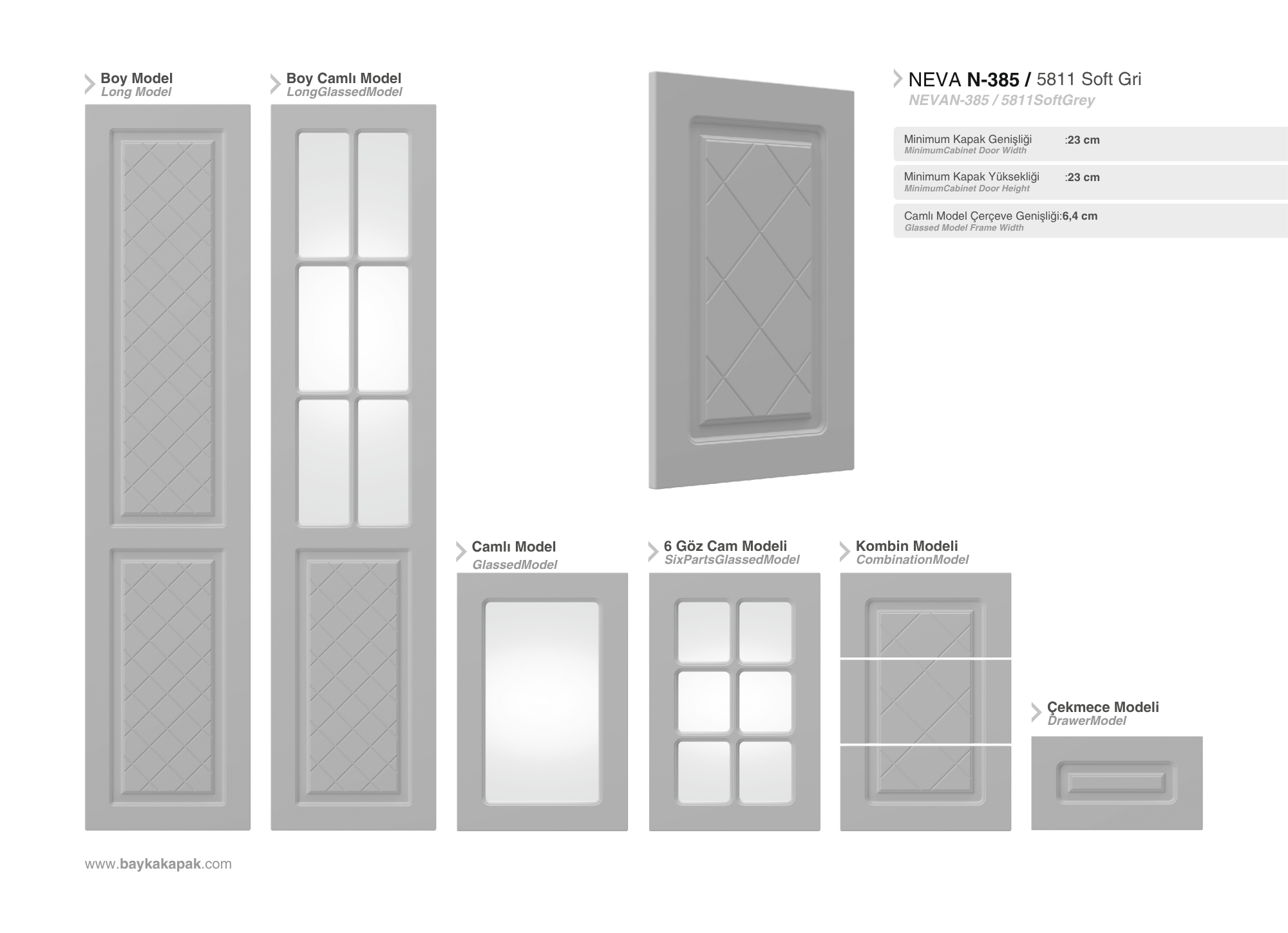 Boy Model
Long Model

Boy Camlı Model
LongGlassedModel

NEVA N-385 / 5811 Soft Gri
NEVAN-385 / 5811SoftGrey

Minimum Kapak Genişliği :23 cm
MinimumCabinet Door Width

Minimum Kapak Yüksekliği :23 cm
MinimumCabinet Door Height

Camlı Model Çerçeve Genişliği:6,4 cm
Glassed Model Frame Width

Camlı Model
GlassedModel

6 Göz Cam Modeli
SixPartsGlassedModel

Kombin Modeli
CombinationModel

Çekmece Modeli
DrawerModel

www.baykakapak.com